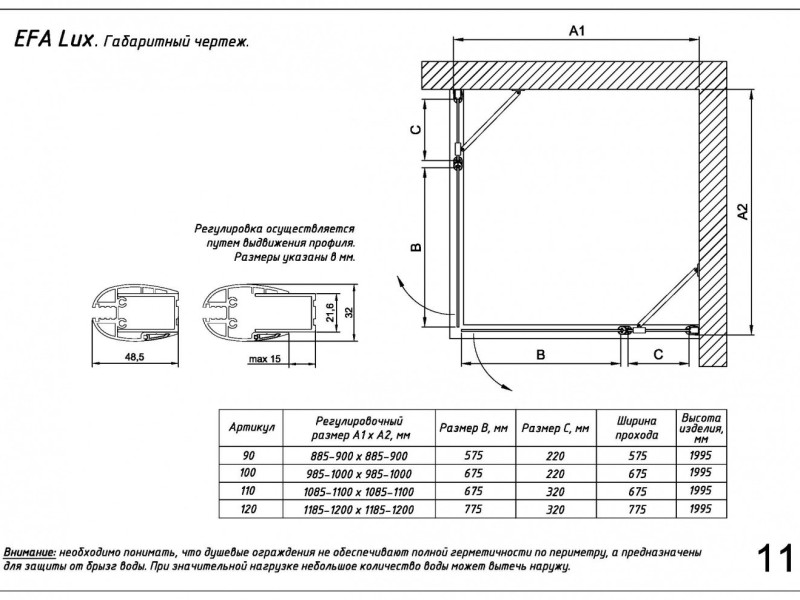 EFA Lux. Габаритный чертеж.

A1

C

B

A2

B

C

Регулировка осуществляется путем выдвижения профиля. Размеры указаны в мм.

21,6

32

48,5

max 15

| Артикул | Регулировочный размер A1 x A2, мм | Размер B, мм | Размер C, мм | Ширина прохода | Высота изделия, мм |
|---|---|---|---|---|---|
| 90 | 885-900 x 885-900 | 575 | 220 | 575 | 1995 |
| 100 | 985-1000 x 985-1000 | 675 | 220 | 675 | 1995 |
| 110 | 1085-1100 x 1085-1100 | 675 | 320 | 675 | 1995 |
| 120 | 1185-1200 x 1185-1200 | 775 | 320 | 775 | 1995 |

Внимание: необходимо понимать, что душевые ограждения не обеспечивают полной герметичности по периметру, а предназначены для защиты от брызг воды. При значительной нагрузке небольшое количество воды может вытечь наружу.

11