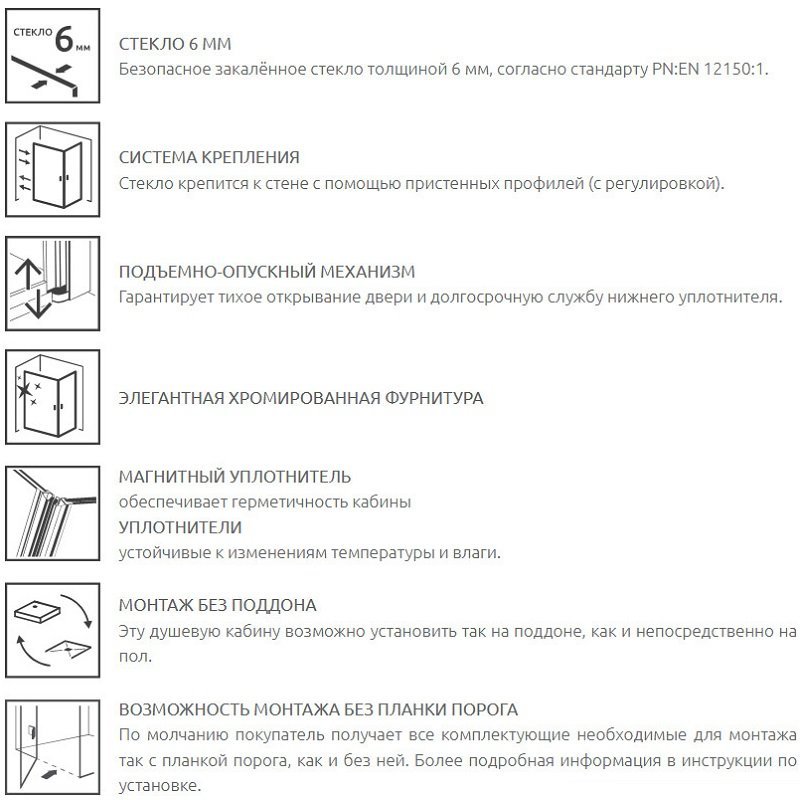 СТЕКЛО 6 мм

СТЕКЛО 6 ММ
Безопасное закалённое стекло толщиной 6 мм, согласно стандарту PN:EN 12150:1.

СИСТЕМА КРЕПЛЕНИЯ
Стекло крепится к стене с помощью пристенных профилей (с регулировкой).

ПОДЪЕМНО-ОПУСКНЫЙ МЕХАНИЗМ
Гарантирует тихое открывание двери и долгосрочную службу нижнего уплотнителя.

ЭЛЕГАНТНАЯ ХРОМИРОВАННАЯ ФУРНИТУРА

МАГНИТНЫЙ УПЛОТНИТЕЛЬ
обеспечивает герметичность кабины
УПЛОТНИТЕЛИ
устойчивые к изменениям температуры и влаги.

МОНТАЖ БЕЗ ПОДДОНА
Эту душевую кабину возможно установить так на поддоне, как и непосредственно на пол.

ВОЗМОЖНОСТЬ МОНТАЖА БЕЗ ПЛАНКИ ПОРОГА
По молчанию покупатель получает все комплектующие необходимые для монтажа так с планкой порога, как и без ней. Более подробная информация в инструкции по установке.