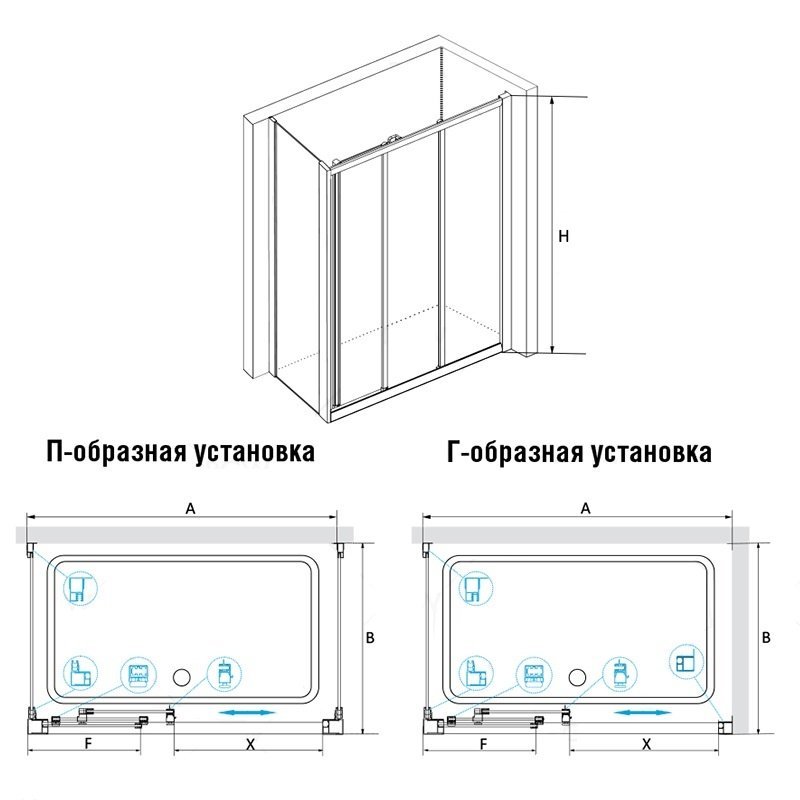 H

П-образная установка

A

B

F

X

Г-образная установка

A

B

F

X